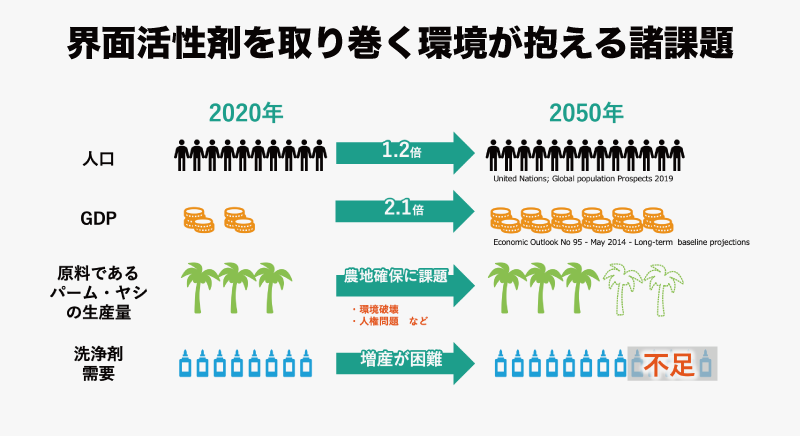 界面活性剤を取り巻く環境が抱える諸課題

2020年

2050年

人口

1.2倍

United Nations; Global population Prospects 2019

GDP

2.1倍

Economic Outlook No 95 - May 2014 - Long-term baseline projections

原料である
パーム・ヤシ
の生産量

農地確保に課題

・環境破壊
・人権問題　など

洗浄剤
需要

増産が困難

不足